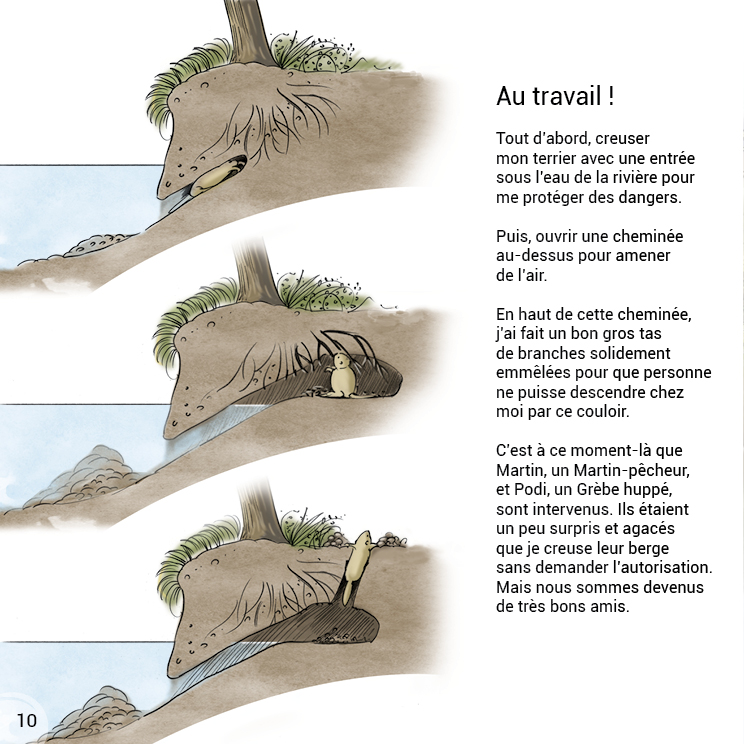 Au travail !

Tout d'abord, creuser mon terrier avec une entrée sous l'eau de la rivière pour me protéger des dangers.

Puis, ouvrir une cheminée au-dessus pour amener de l'air.

En haut de cette cheminée, j'ai fait un bon gros tas de branches solidement emmêlées pour que personne ne puisse descendre chez moi par ce couloir.

C'est à ce moment-là que Martin, un Martin-pêcheur, et Podi, un Grèbe huppé, sont intervenus. Ils étaient un peu surpris et agacés que je creuse leur berge sans demander l'autorisation. Mais nous sommes devenus de très bons amis.

10